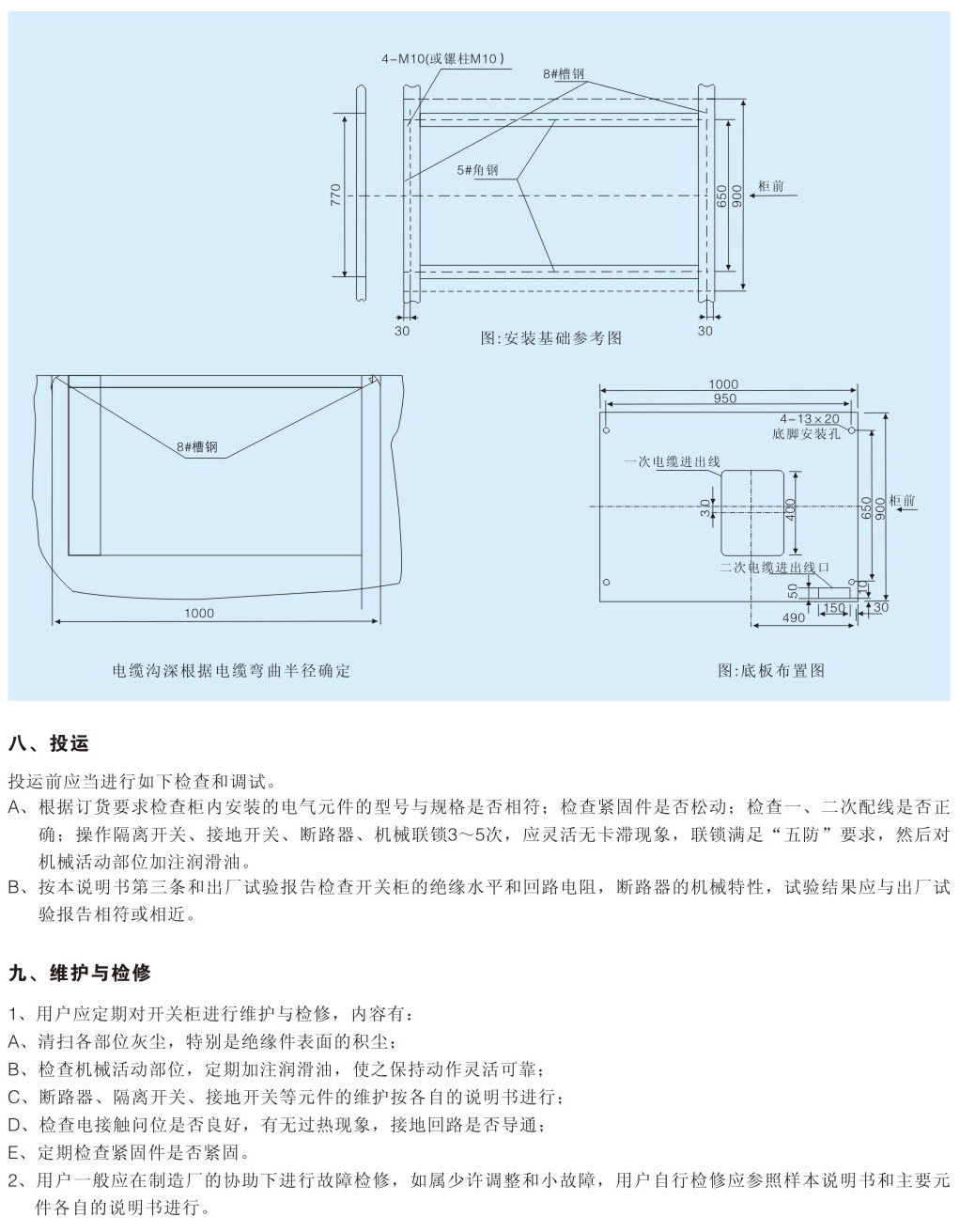 4-M10(或镙柱M10)

8#槽钢

5#角钢

770

650

900

柜前

30

30

图:安装基础参考图

8#槽钢

1000

电缆沟深根据电缆弯曲半径确定

1000

950

4-13×20
底脚安装孔

一次电缆进出线

30

400

650

900

柜前

二次电缆进出线口

50

10

150

490

30

图:底板布置图

八、投运

投运前应当进行如下检查和调试。
A、根据订货要求检查柜内安装的电气元件的型号与规格是否相符；检查紧固件是否松动；检查一、二次配线是否正确；操作隔离开关、接地开关、断路器、机械联锁3～5次，应灵活无卡滞现象，联锁满足“五防”要求，然后对机械活动部位加注润滑油。
B、按本说明书第三条和出厂试验报告检查开关柜的绝缘水平和回路电阻，断路器的机械特性，试验结果应与出厂试验报告相符或相近。

九、维护与检修

1、用户应定期对开关柜进行维护与检修，内容有：
A、清扫各部位灰尘，特别是绝缘件表面的积尘；
B、检查机械活动部位，定期加注润滑油，使之保持动作灵活可靠；
C、断路器、隔离开关、接地开关等元件的维护按各自的说明书进行；
D、检查电接触问位是否良好，有无过热现象，接地回路是否导通；
E、定期检查紧固件是否紧固。
2、用户一般应在制造厂的协助下进行故障检修，如属少许调整和小故障，用户自行检修应参照样本说明书和主要元件各自的说明书进行。