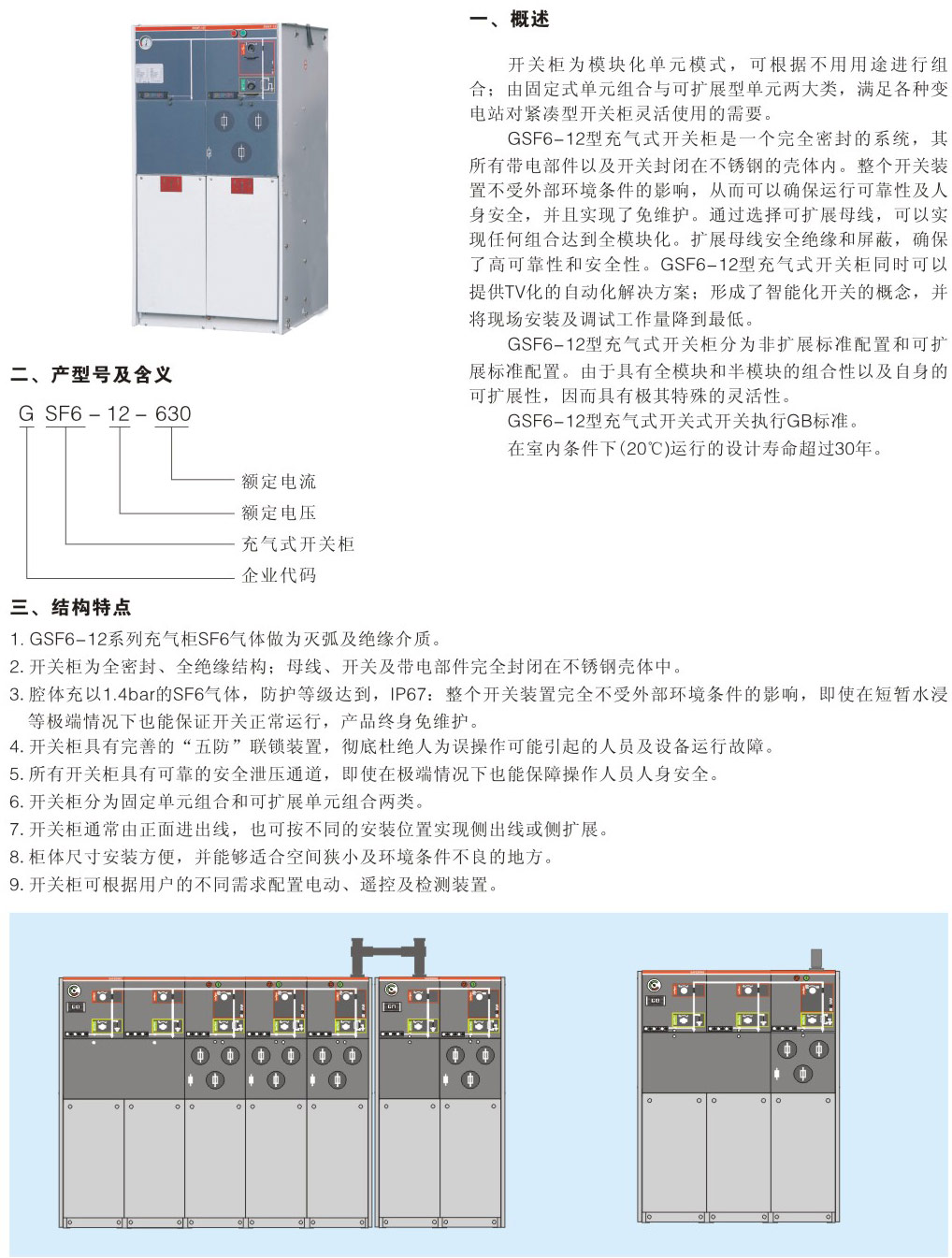 一、概述

开关柜为模块化单元模式，可根据不用用途进行组合；由固定式单元组合与可扩展型单元两大类，满足各种变电站对紧凑型开关柜灵活使用的需要。

GSF6-12型充气式开关柜是一个完全密封的系统，其所有带电部件以及开关封闭在不锈钢的壳体内。整个开关装置不受外部环境条件的影响，从而可以确保运行可靠性及人身安全，并且实现了免维护。通过选择可扩展母线，可以实现任何组合达到全模块化。扩展母线安全绝缘和屏蔽，确保了高可靠性和安全性。GSF6-12型充气式开关柜同时可以提供TV化的自动化解决方案；形成了智能化开关的概念，并将现场安装及调试工作量降到最低。

GSF6-12型充气式开关柜分为非扩展标准配置和可扩展标准配置。由于具有全模块和半模块的组合性以及自身的可扩展性，因而具有极其特殊的灵活性。

GSF6-12型充气式开关式开关执行GB标准。

在室内条件下(20℃)运行的设计寿命超过30年。

二、产型号及含义

G SF6 - 12 - 630

额定电流

额定电压

充气式开关柜

企业代码

三、结构特点

1. GSF6-12系列充气柜SF6气体做为灭弧及绝缘介质。

2. 开关柜为全密封、全绝缘结构；母线、开关及带电部件完全封闭在不锈钢壳体中。

3. 腔体充以1.4bar的SF6气体，防护等级达到，IP67：整个开关装置完全不受外部环境条件的影响，即使在短暂水浸等极端情况下也能保证开关正常运行，产品终身免维护。

4. 开关柜具有完善的“五防”联锁装置，彻底杜绝人为误操作可能引起的人员及设备运行故障。

5. 所有开关柜具有可靠的安全泄压通道，即使在极端情况下也能保障操作人员人身安全。

6. 开关柜分为固定单元组合和可扩展单元组合两类。

7. 开关柜通常由正面进出线，也可按不同的安装位置实现侧出线或侧扩展。

8. 柜体尺寸安装方便，并能够适合空间狭小及环境条件不良的地方。

9. 开关柜可根据用户的不同需求配置电动、遥控及检测装置。